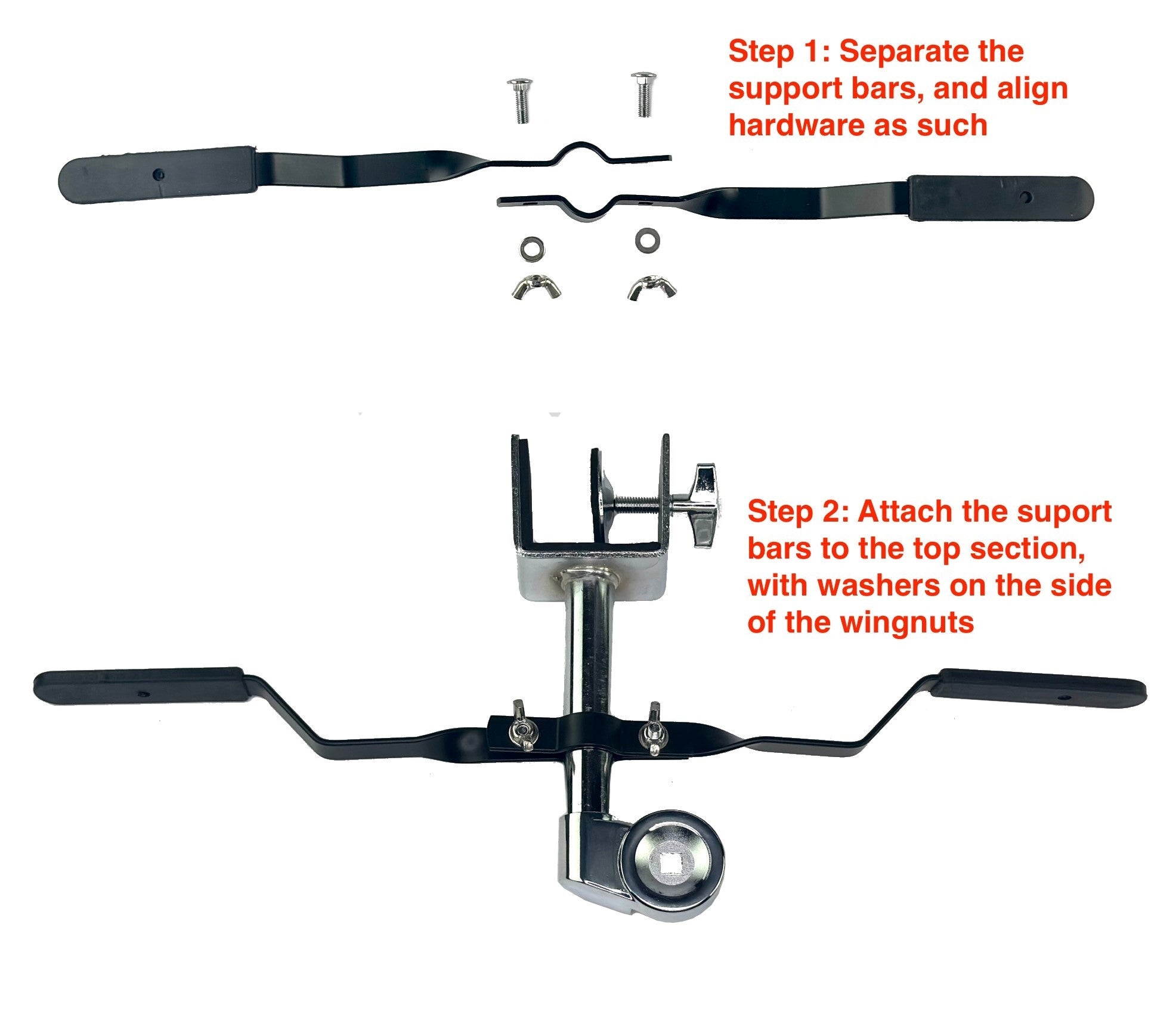 Step 1: Separate the support bars, and align hardware as such

Step 2: Attach the suport bars to the top section, with washers on the side of the wingnuts